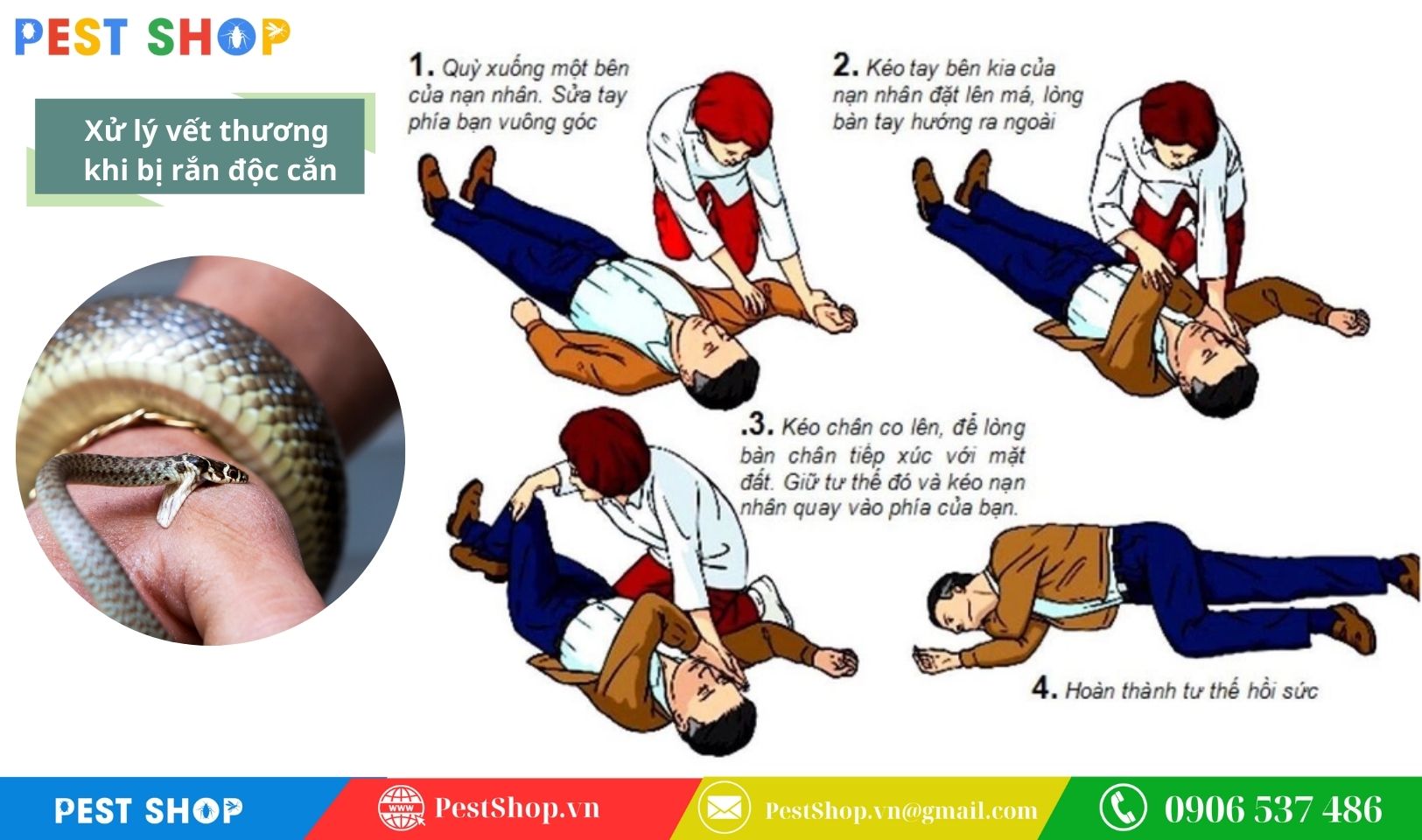 PEST SHOP

Xử lý vết thương khi bị rắn độc cắn

1. Quỳ xuống một bên của nạn nhân. Sửa tay phía bạn vuông góc

2. Kéo tay bên kia của nạn nhân đặt lên má, lòng bàn tay hướng ra ngoài

.3. Kéo chân co lên, để lòng bàn chân tiếp xúc với mặt đất. Giữ tư thế đó và kéo nạn nhân quay vào phía của bạn.

4. Hoàn thành tư thế hồi sức

PEST SHOP

PestShop.vn

PestShop.vn@gmail.com

0906 537 486